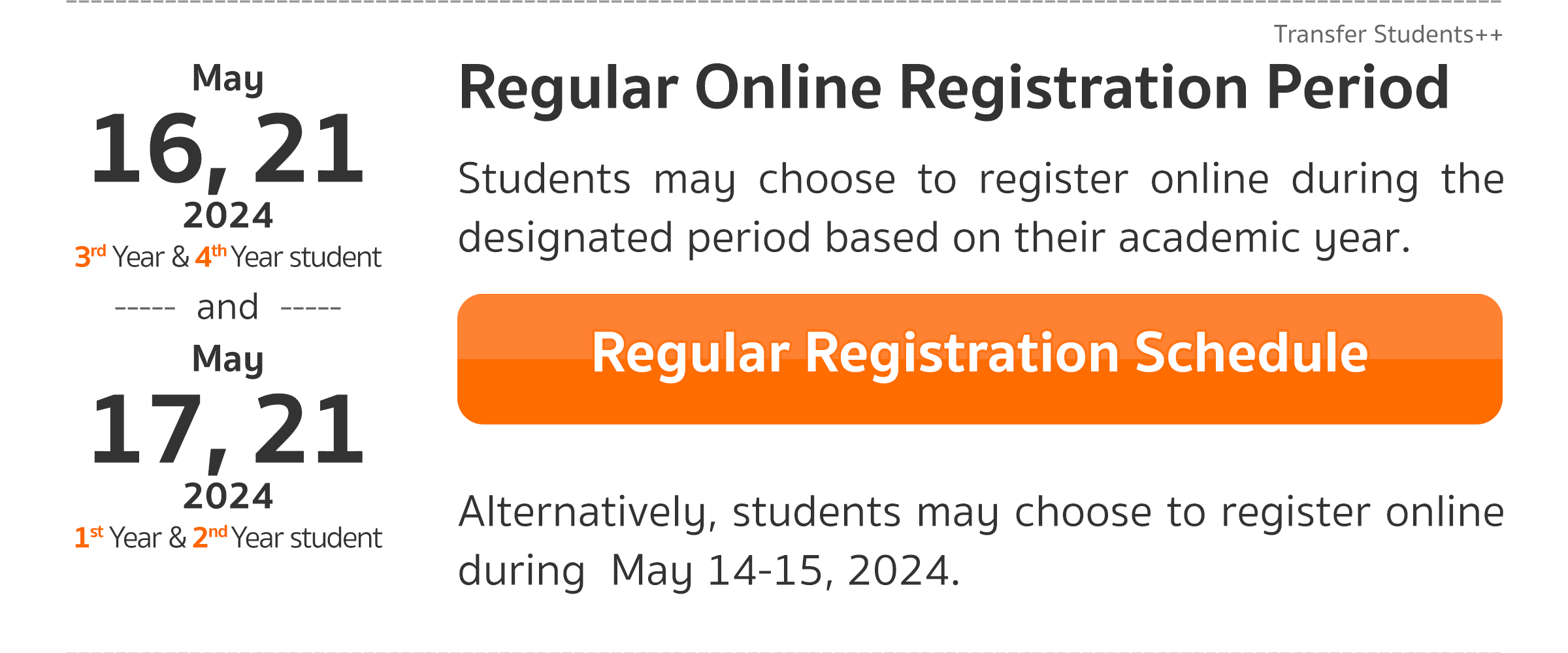 Transfer Students++

May
16, 21
2024
3rd Year & 4th Year student

----- and -----

May
17, 21
2024
1st Year & 2nd Year student

Regular Online Registration Period

Students may choose to register online during the designated period based on their academic year.

Regular Registration Schedule

Alternatively, students may choose to register online during May 14-15, 2024.