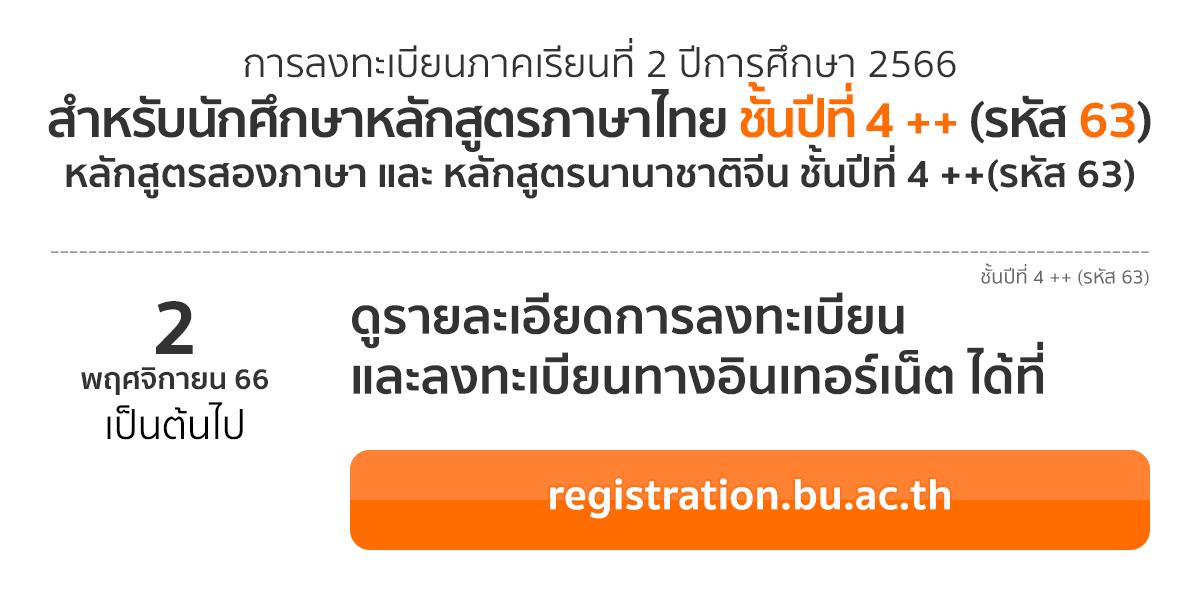 การลงทะเบียนภาคเรียนที่ 2 ปีการศึกษา 2566
สำหรับนักศึกษาหลักสูตรภาษาไทย ชั้นปีที่ 4 ++ (รหัส 63)
หลักสูตรสองภาษา และ หลักสูตรนานาชาติจีน ชั้นปีที่ 4 ++(รหัส 63)

ชั้นปีที่ 4 ++ (รหัส 63)

2
พฤศจิกายน 66
เป็นต้นไป

ดูรายละเอียดการลงทะเบียน
และลงทะเบียนทางอินเทอร์เน็ต ได้ที่

registration.bu.ac.th